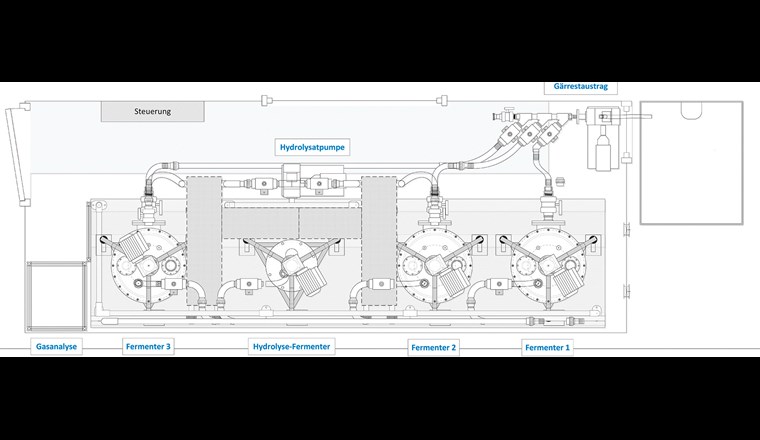 Gärrestaustrag

Steuerung

Hydrolysatpumpe

Gasanalyse

Fermenter 3

Hydrolyse-Fermenter

Fermenter 2

Fermenter 1