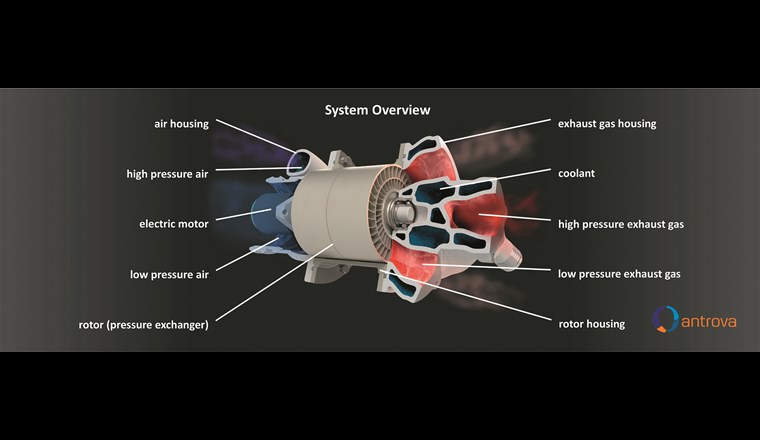 System Overview

air housing

high pressure air

electric motor

low pressure air

rotor (pressure exchanger)

exhaust gas housing

coolant

high pressure exhaust gas

low pressure exhaust gas

rotor housing

antrova