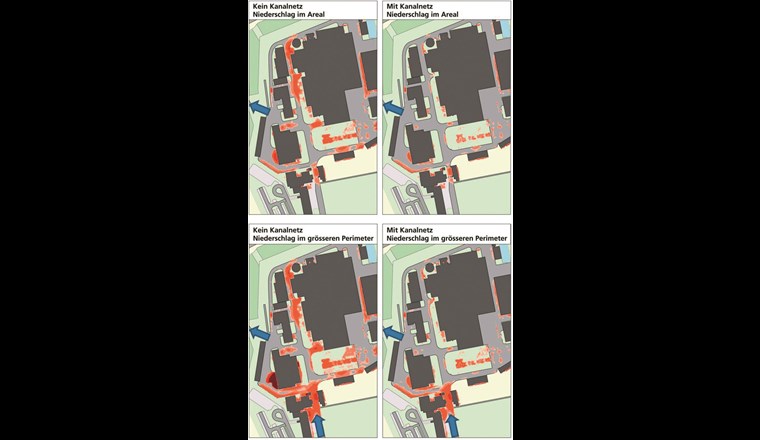 Kein Kanalnetz
Niederschlag im Areal

Mit Kanalnetz
Niederschlag im Areal

Kein Kanalnetz
Niederschlag im grösseren Perimeter

Mit Kanalnetz
Niederschlag im grösseren Perimeter