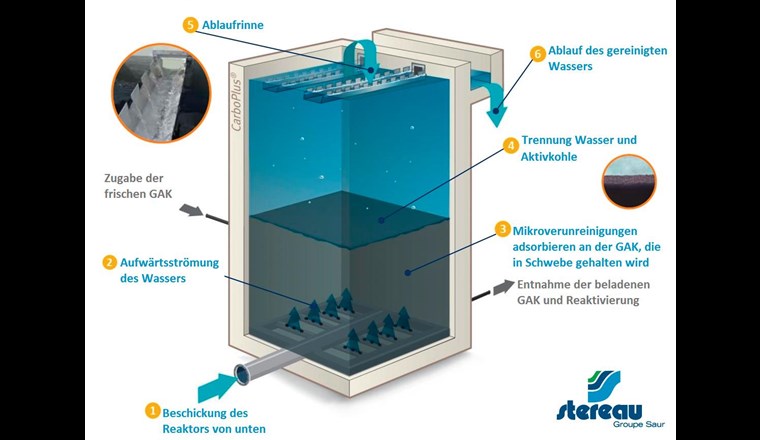 5 Ablaufrinne

6 Ablauf des gereinigten Wassers

CarboPlus®

4 Trennung Wasser und Aktivkohle

Zugabe der frischen GAK

3 Mikroverunreinigungen adsorbieren an der GAK, die in Schwebe gehalten wird

2 Aufwärtsströmung des Wassers

Entnahme der beladenen GAK und Reaktivierung

1 Beschickung des Reaktors von unten

stereau
Groupe Saur